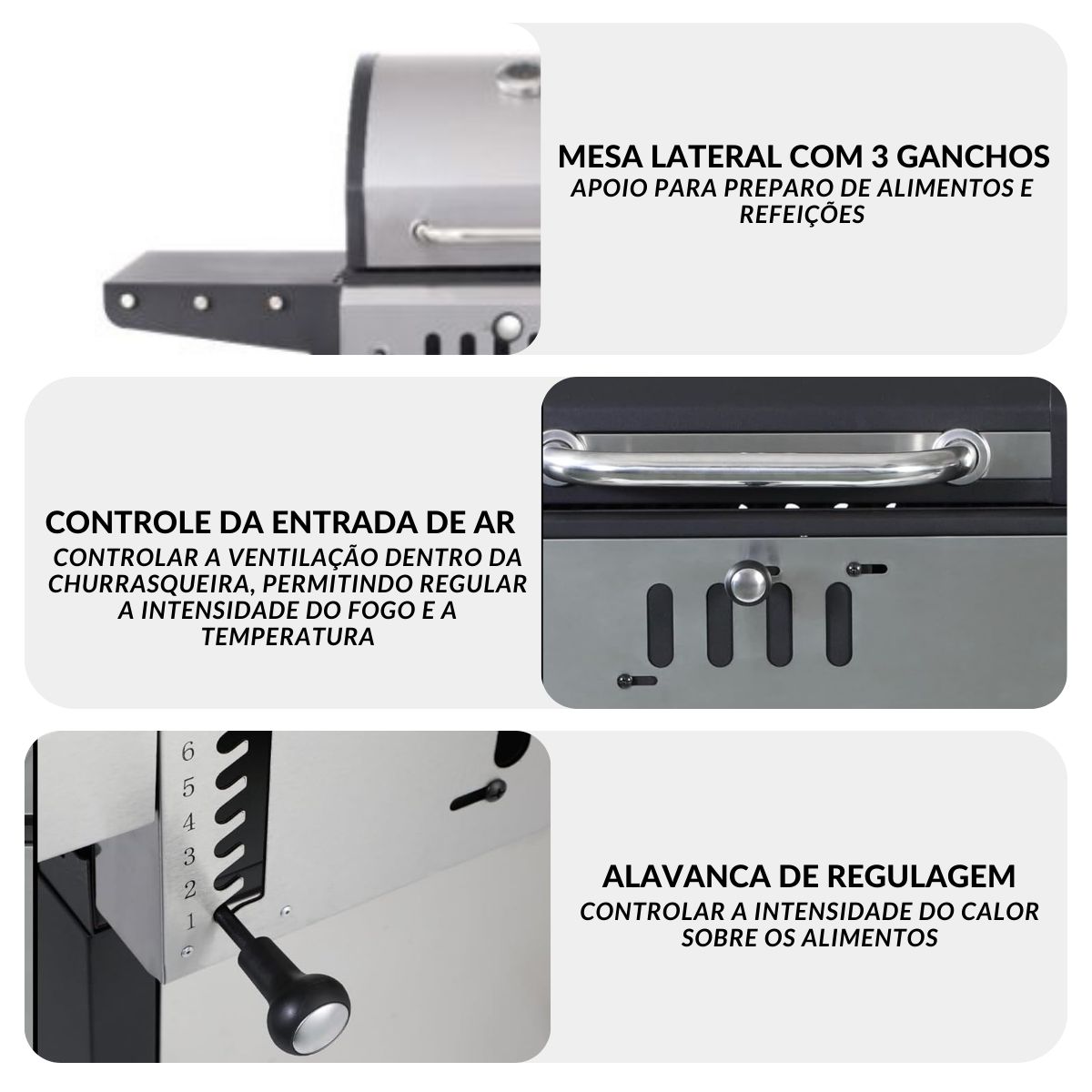 MESA LATERAL COM 3 GANCHOS
APOIO PARA PREPARO DE ALIMENTOS E REFEIÇÕES

CONTROLE DA ENTRADA DE AR
CONTROLAR A VENTILAÇÃO DENTRO DA CHURRASQUEIRA, PERMITINDO REGULAR A INTENSIDADE DO FOGO E A TEMPERATURA

6
5
4
3
2
1

ALAVANCA DE REGULAGEM
CONTROLAR A INTENSIDADE DO CALOR SOBRE OS ALIMENTOS